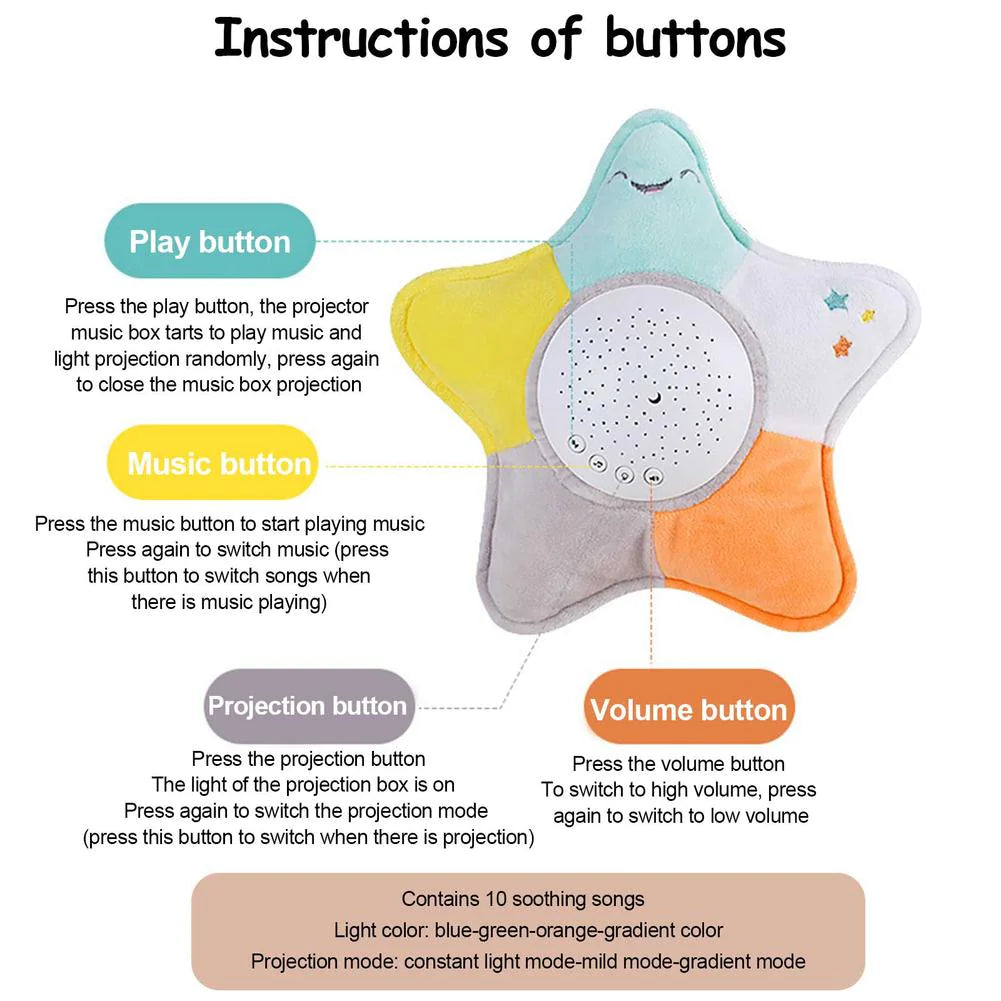 Instructions of buttons

Play button

Press the play button, the projector music box tarts to play music and light projection randomly, press again to close the music box projection

Music button

Press the music button to start playing music Press again to switch music (press this button to switch songs when there is music playing)

Projection button

Press the projection button
The light of the projection box is on
Press again to switch the projection mode
(press this button to switch when there is projection)

Volume button

Press the volume button
To switch to high volume, press again to switch to low volume

Contains 10 soothing songs
Light color: blue-green-orange-gradient color
Projection mode: constant light mode-mild mode-gradient mode